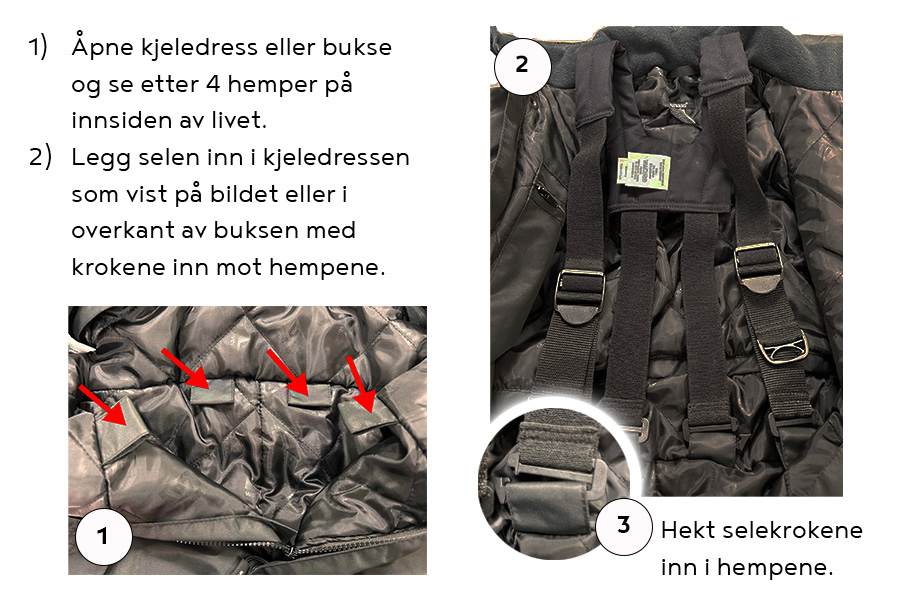 1) Åpne kjeledress eller bukse og se etter 4 hemper på innsiden av livet.

2) Legg selen inn i kjeledressen som vist på bildet eller i overkant av buksen med krokene inn mot hempene.

1

2

3

Hekt selekrokene inn i hempene.