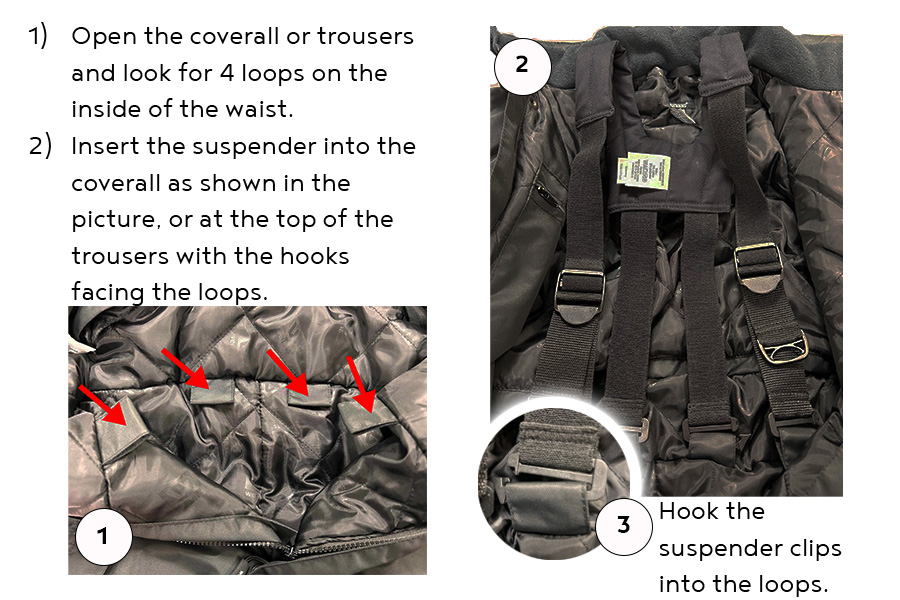 1) Open the coverall or trousers and look for 4 loops on the inside of the waist.

2) Insert the suspender into the coverall as shown in the picture, or at the top of the trousers with the hooks facing the loops.

1

2

3

Hook the suspender clips into the loops.