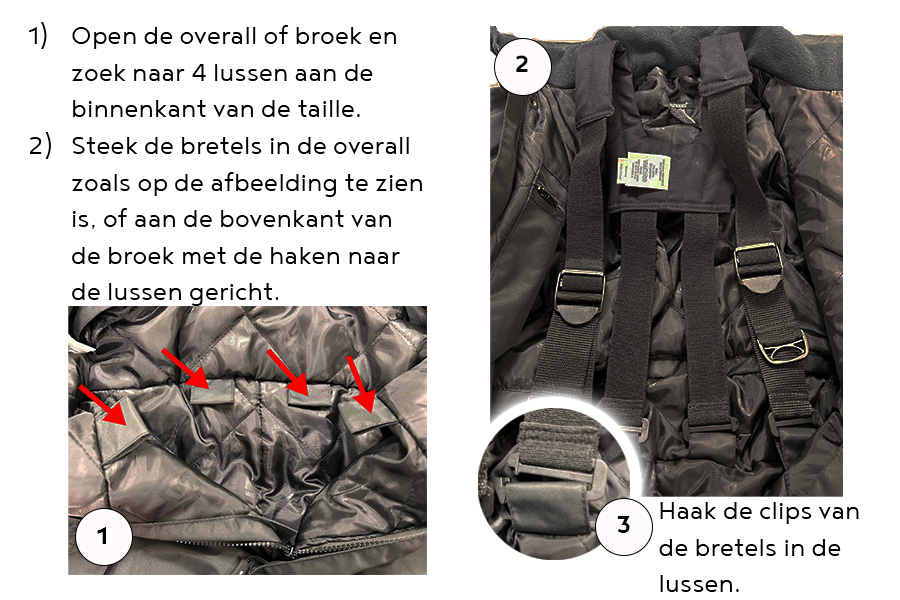 1) Open de overall of broek en zoek naar 4 lussen aan de binnenkant van de taille.

2) Steek de bretels in de overall zoals op de afbeelding te zien is, of aan de bovenkant van de broek met de haken naar de lussen gericht.

1

2

3

Haak de clips van de bretels in de lussen.